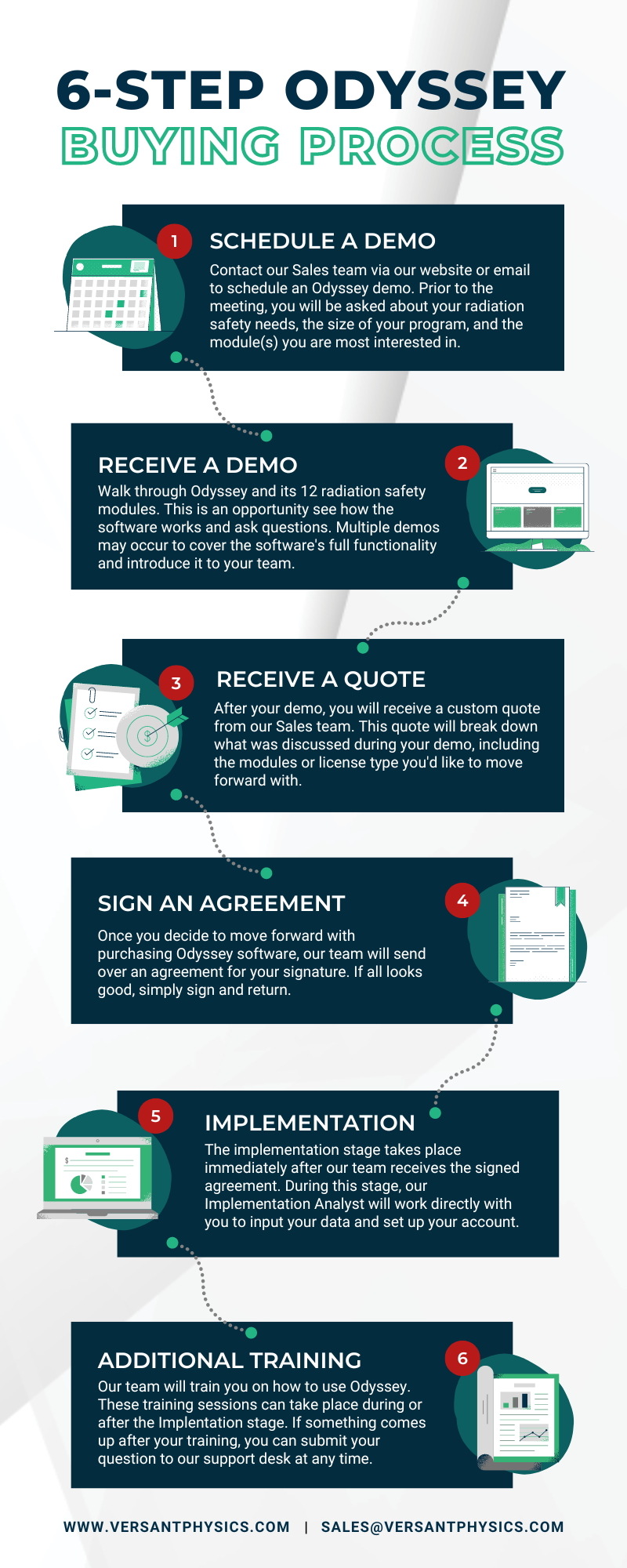 6-STEP ODYSSEY
BUYING PROCESS

1
SCHEDULE A DEMO
Contact our Sales team via our website or email to schedule an Odyssey demo. Prior to the meeting, you will be asked about your radiation safety needs, the size of your program, and the module(s) you are most interested in.

2
RECEIVE A DEMO
Walk through Odyssey and its 12 radiation safety modules. This is an opportunity see how the software works and ask questions. Multiple demos may occur to cover the software's full functionality and introduce it to your team.

3
RECEIVE A QUOTE
After your demo, you will receive a custom quote from our Sales team. This quote will break down what was discussed during your demo, including the modules or license type you'd like to move forward with.

4
SIGN AN AGREEMENT
Once you decide to move forward with purchasing Odyssey software, our team will send over an agreement for your signature. If all looks good, simply sign and return.

5
IMPLEMENTATION
The implementation stage takes place immediately after our team receives the signed agreement. During this stage, our Implementation Analyst will work directly with you to input your data and set up your account.

6
ADDITIONAL TRAINING
Our team will train you on how to use Odyssey. These training sessions can take place during or after the Implentation stage. If something comes up after your training, you can submit your question to our support desk at any time.

WWW.VERSANTPHYSICS.COM | SALES@VERSANTPHYSICS.COM